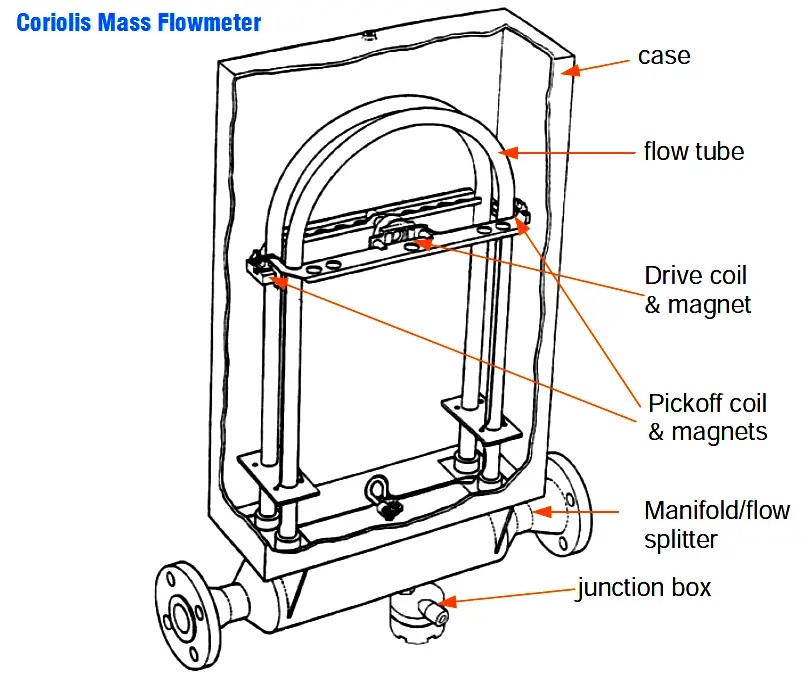 Coriolis Mass Flowmeter

case

flow tube

Drive coil & magnet

Pickoff coil & magnets

Manifold/flow splitter

junction box